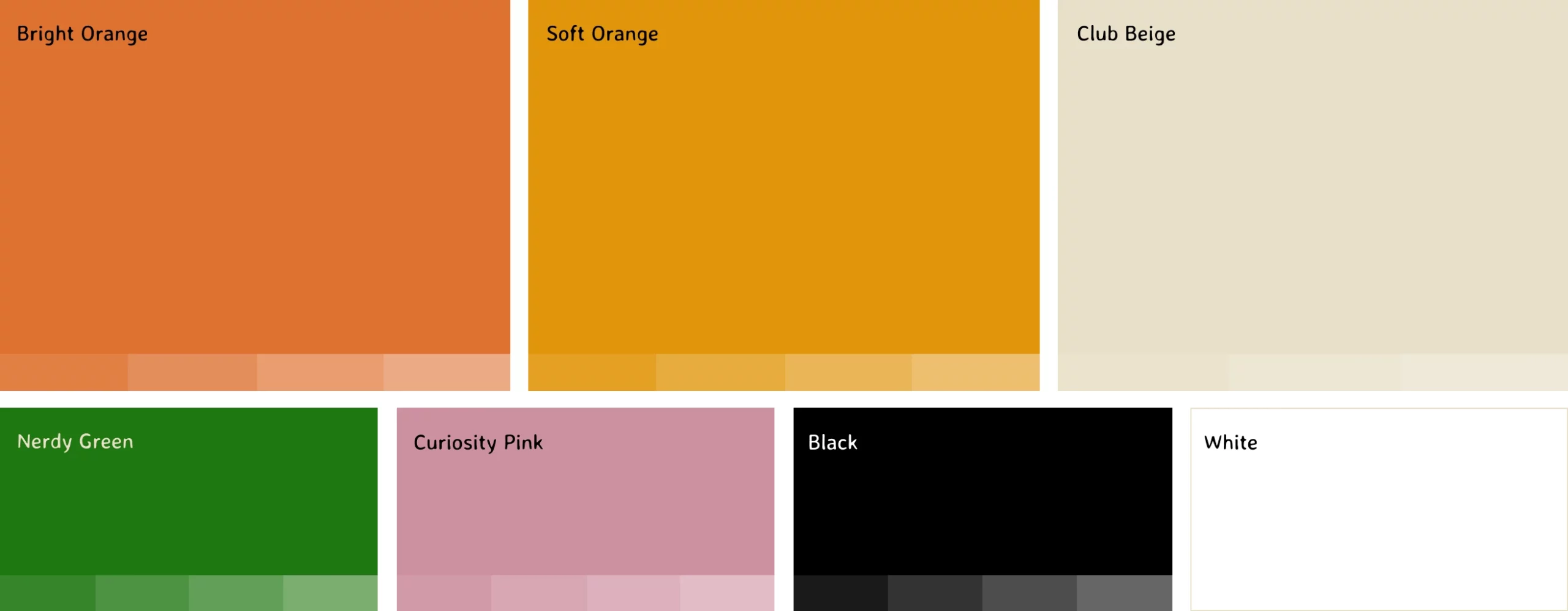 Bright Orange

Soft Orange

Club Beige

Nerdy Green

Curiosity Pink

Black

White